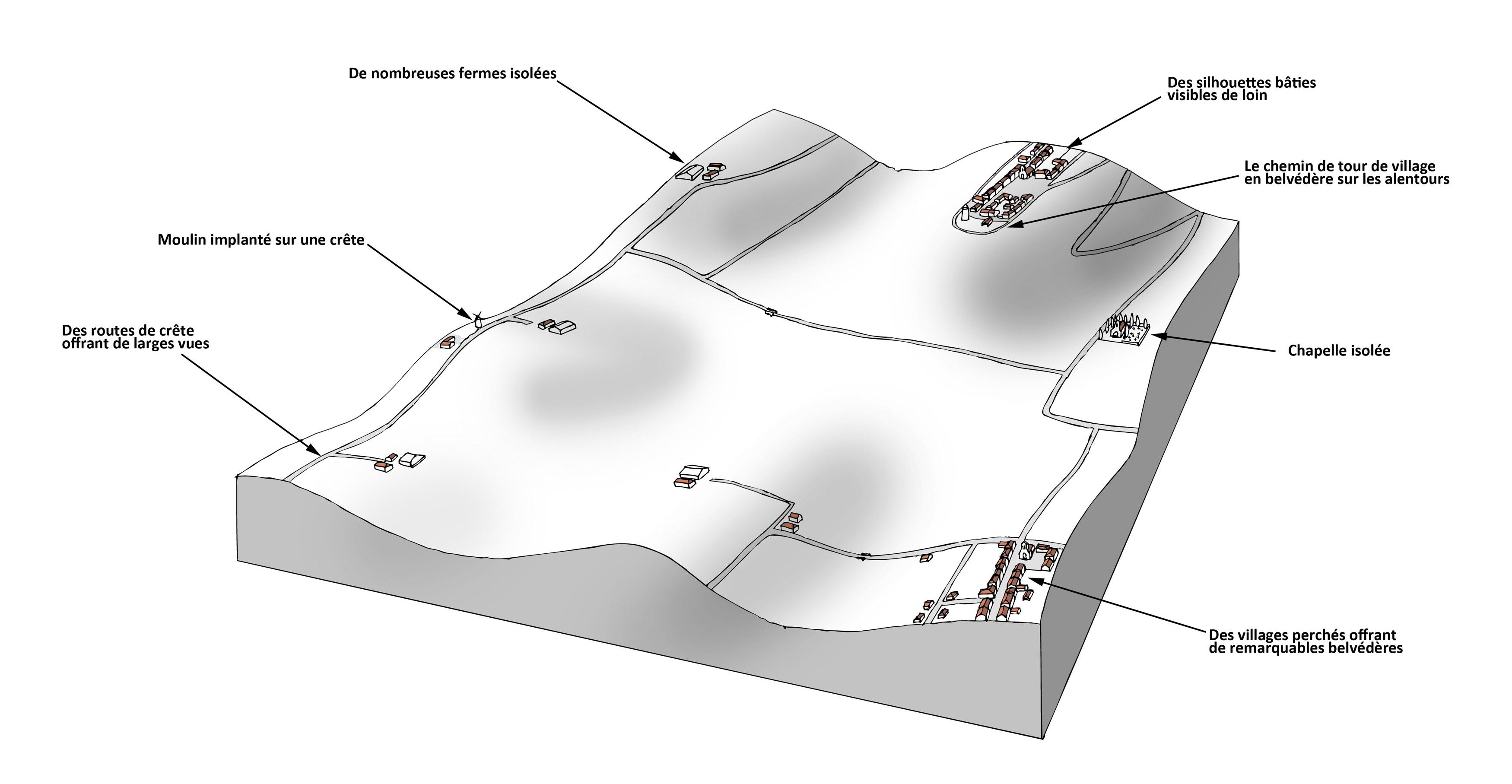 De nombreuses fermes isolées

Des silhouettes bâties visibles de loin

Le chemin de tour de village en belvédère sur les alentours

Moulin implanté sur une crête

Des routes de crête offrant de larges vues

Chapelle isolée

Des villages perchés offrant de remarquables belvédères